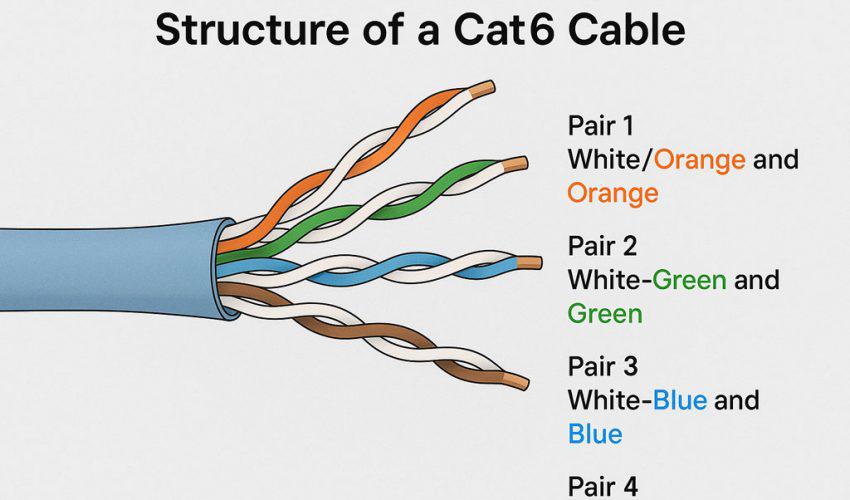 Structure of a Cat6 Cable

Pair 1
White/Orange and Orange

Pair 2
White-Green and Green

Pair 3
White-Blue and Blue

Pair 4